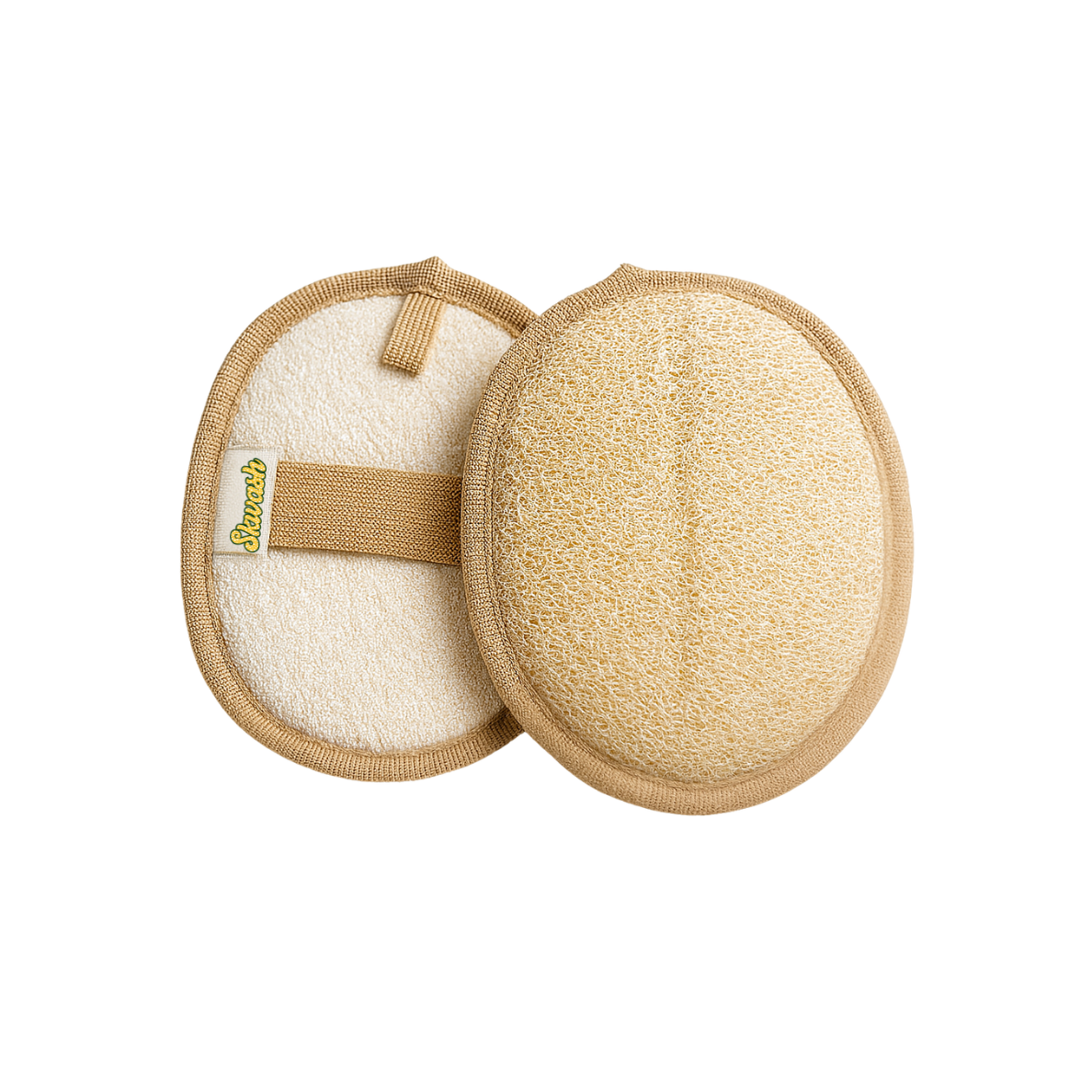 Skwash